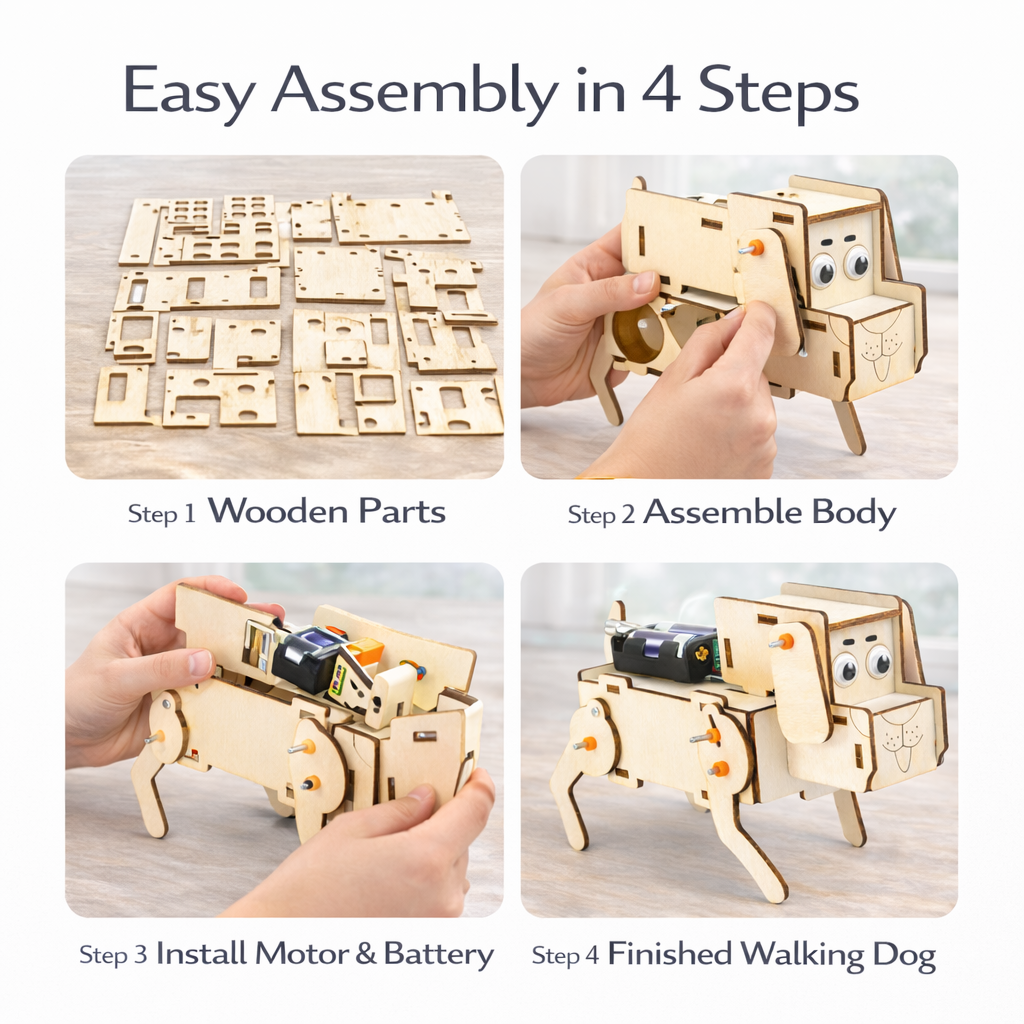 Easy Assembly in 4 Steps

Step 1 Wooden Parts

Step 2 Assemble Body

Step 3 Install Motor & Battery

Step 4 Finished Walking Dog